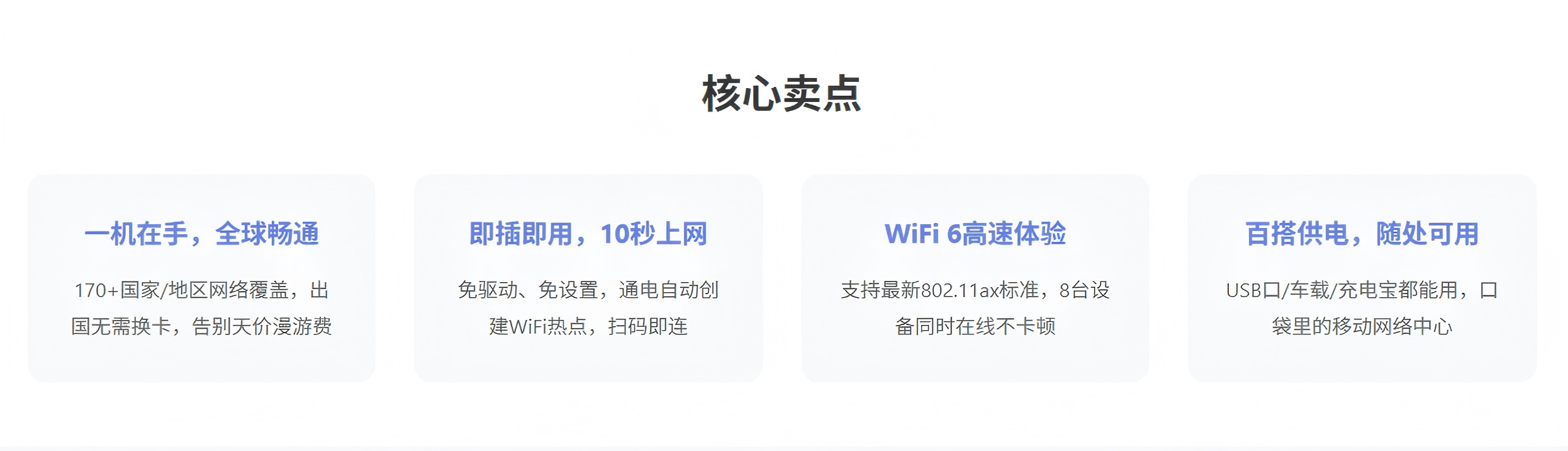 核心卖点

一机在手，全球畅通

170+国家/地区网络覆盖，出国无需换卡，告别天价漫游费

即插即用，10秒上网

免驱动、免设置，通电自动创建WiFi热点，扫码即连

WiFi 6高速体验

支持最新802.11ax标准，8台设备同时在线不卡顿

百搭供电，随处可用

USB口/车载/充电宝都能用，口袋里的移动网络中心